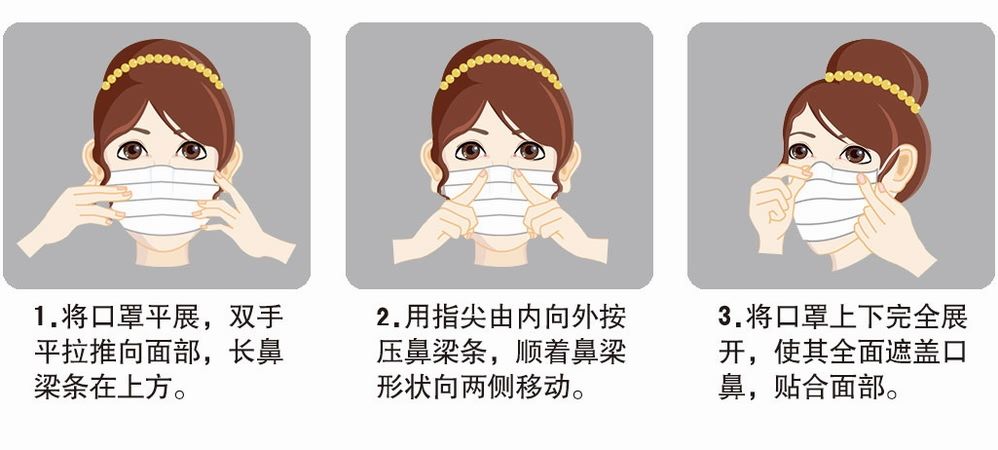 1.将口罩平展，双手平拉推向面部，长鼻梁条在上方。

2.用指尖由内向外按压鼻梁条，顺着鼻梁形状向两侧移动。

3.将口罩上下完全展开，使其全面遮盖口鼻，贴合面部。